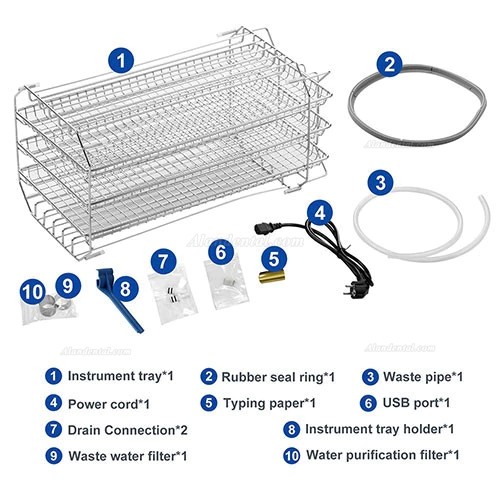 1

2

Alandental.com

3

4

Alandental.com

7

6

5

10 9

8

Alandental.com

Alandental.com

1 Instrument tray*1
2 Rubber seal ring*1
3 Waste pipe*1
4 Power cord*1
5 Typing paper*1
6 USB port*1
7 Drain Connection*2
8 Instrument tray holder*1
9 Waste water filter*1
10 Water purification filter*1