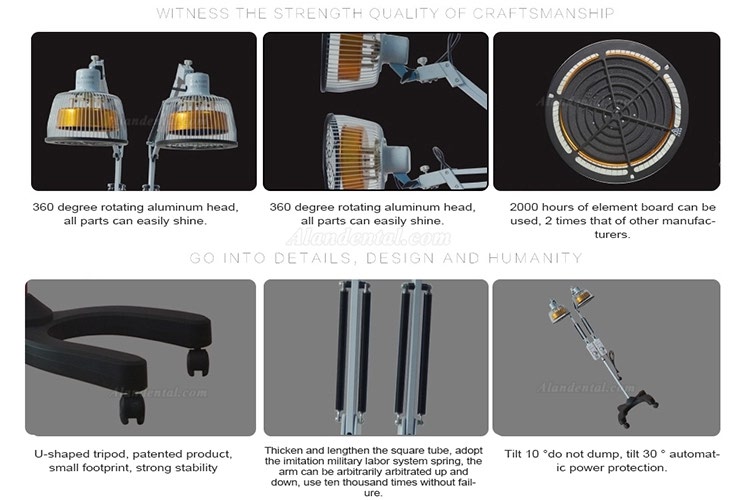 WITNESS THE STRENGTH QUALITY OF CRAFTSMANSHIP

Alandental.com

360 degree rotating aluminum head, all parts can easily shine.

360 degree rotating aluminum head, all parts can easily shine.

2000 hours of element board can be used, 2 times that of other manufacturers.

Alandental.com

GO INTO DETAILS, DESIGN AND HUMANITY

Alandental.com

Alandental.com

U-shaped tripod, patented product, small footprint, strong stability

Thicken and lengthen the square tube, adopt the imitation military labor system spring, the arm can be arbitrarily arbitrated up and down, use ten thousand times without failure.

Tilt 10 °do not dump, tilt 30 ° automatic power protection.